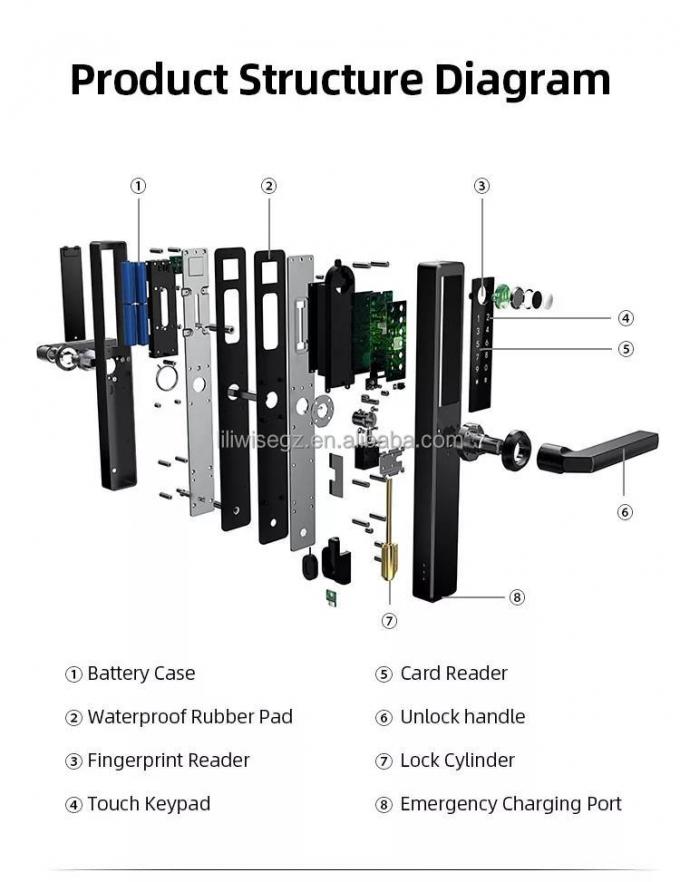 Product Structure Diagram

①

②

③

④

⑤

⑥

⑦

⑧

iliwisegz.en.alibaba.com

① Battery Case

② Waterproof Rubber Pad

③ Fingerprint Reader

④ Touch Keypad

⑤ Card Reader

⑥ Unlock handle

⑦ Lock Cylinder

⑧ Emergency Charging Port